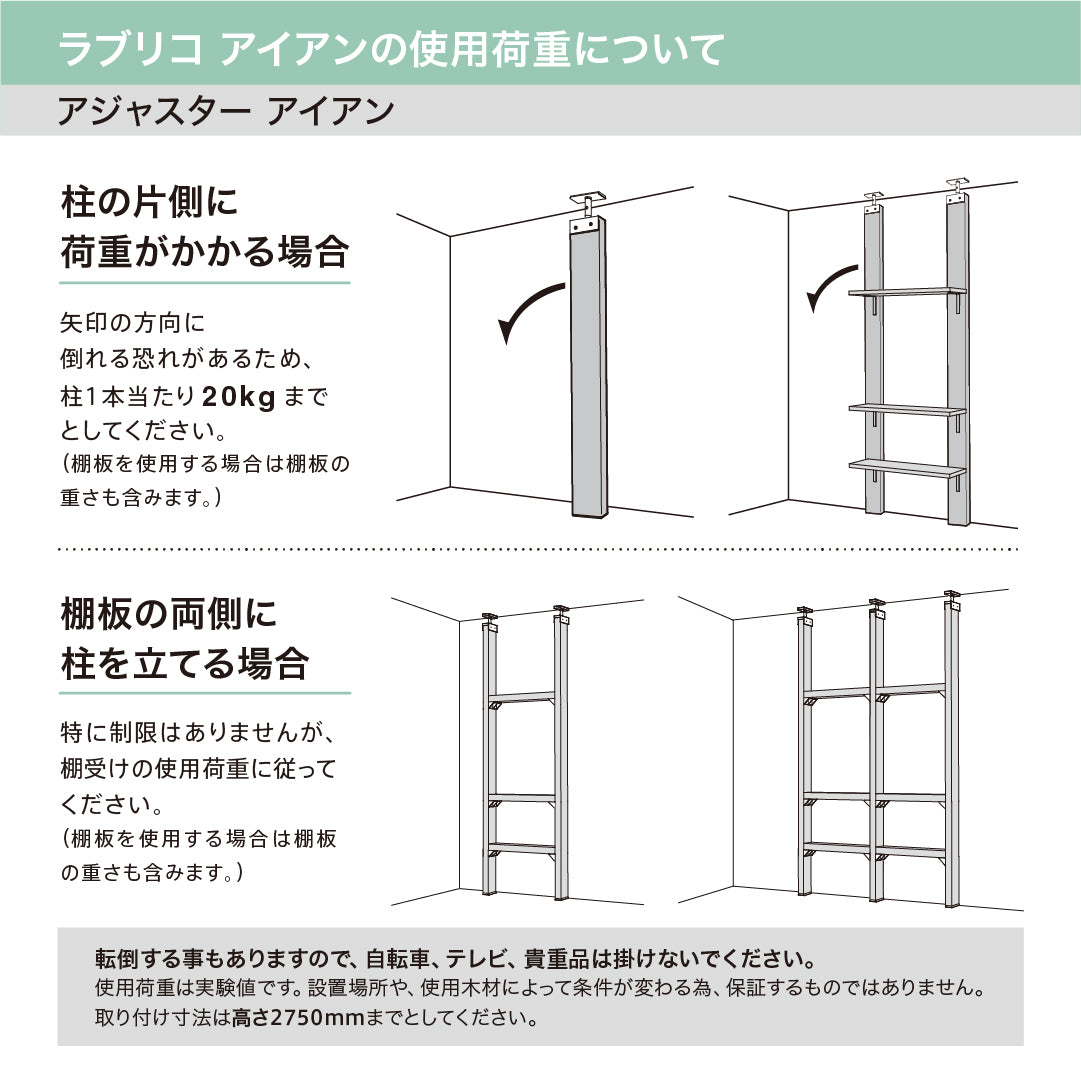 ラブリコ アイアンの使用荷重について

アジャスター アイアン

柱の片側に荷重がかかる場合

矢印の方向に倒れる恐れがあるため、柱1本当たり20kgまでとしてください。
（棚板を使用する場合は棚板の重さも含みます。）

棚板の両側に柱を立てる場合

特に制限はありませんが、棚受けの使用荷重に従ってください。
（棚板を使用する場合は棚板の重さも含みます。）

転倒する事もありますので、自転車、テレビ、貴重品は掛けないでください。
使用荷重は実験値です。設置場所や、使用木材によって条件が変わる為、保証するものではありません。
取り付け寸法は高さ2750mmまでとしてください。