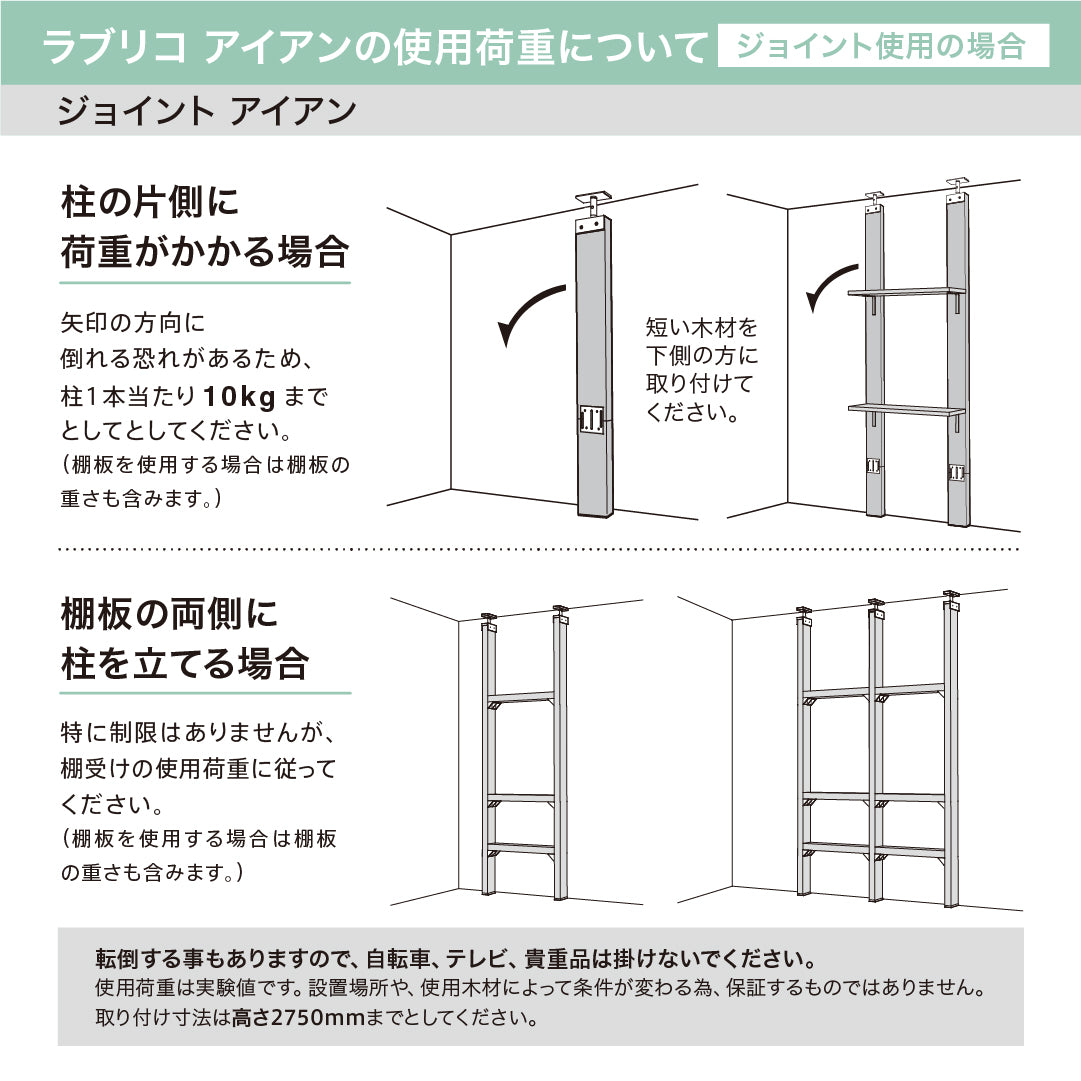 ラブリコ アイアンの使用荷重について ジョイント使用の場合

ジョイント アイアン

柱の片側に
荷重がかかる場合

矢印の方向に倒れる恐れがあるため、柱1本当たり10kgまでとしてとしてください。
（棚板を使用する場合は棚板の重さも含みます。）

短い木材を下側の方に取り付けてください。

棚板の両側に
柱を立てる場合

特に制限はありませんが、棚受けの使用荷重に従ってください。
（棚板を使用する場合は棚板の重さも含みます。）

転倒する事もありますので、自転車、テレビ、貴重品は掛けないでください。
使用荷重は実験値です。設置場所や、使用木材によって条件が変わる為、保証するものではありません。
取り付け寸法は高さ2750mmまでとしてください。