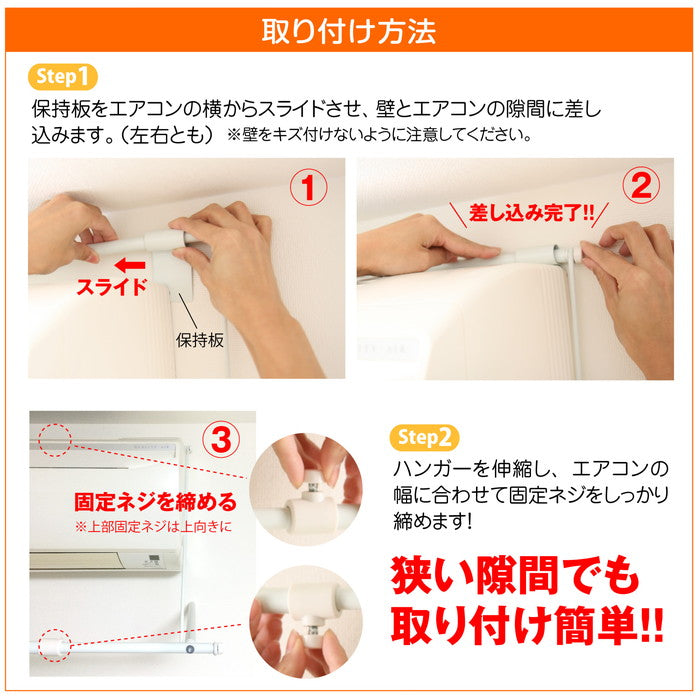 取り付け方法

Step1

保持板をエアコンの横からスライドさせ、壁とエアコンの隙間に差し込みます。（左右とも） ※壁をキズ付けないように注意してください。

①

スライド

保持板

②

差し込み完了!!

③

固定ネジを締める

※上部固定ネジは上向きに

Step2

ハンガーを伸縮し、エアコンの幅に合わせて固定ネジをしっかり締めます!

狭い隙間でも取り付け簡単!!