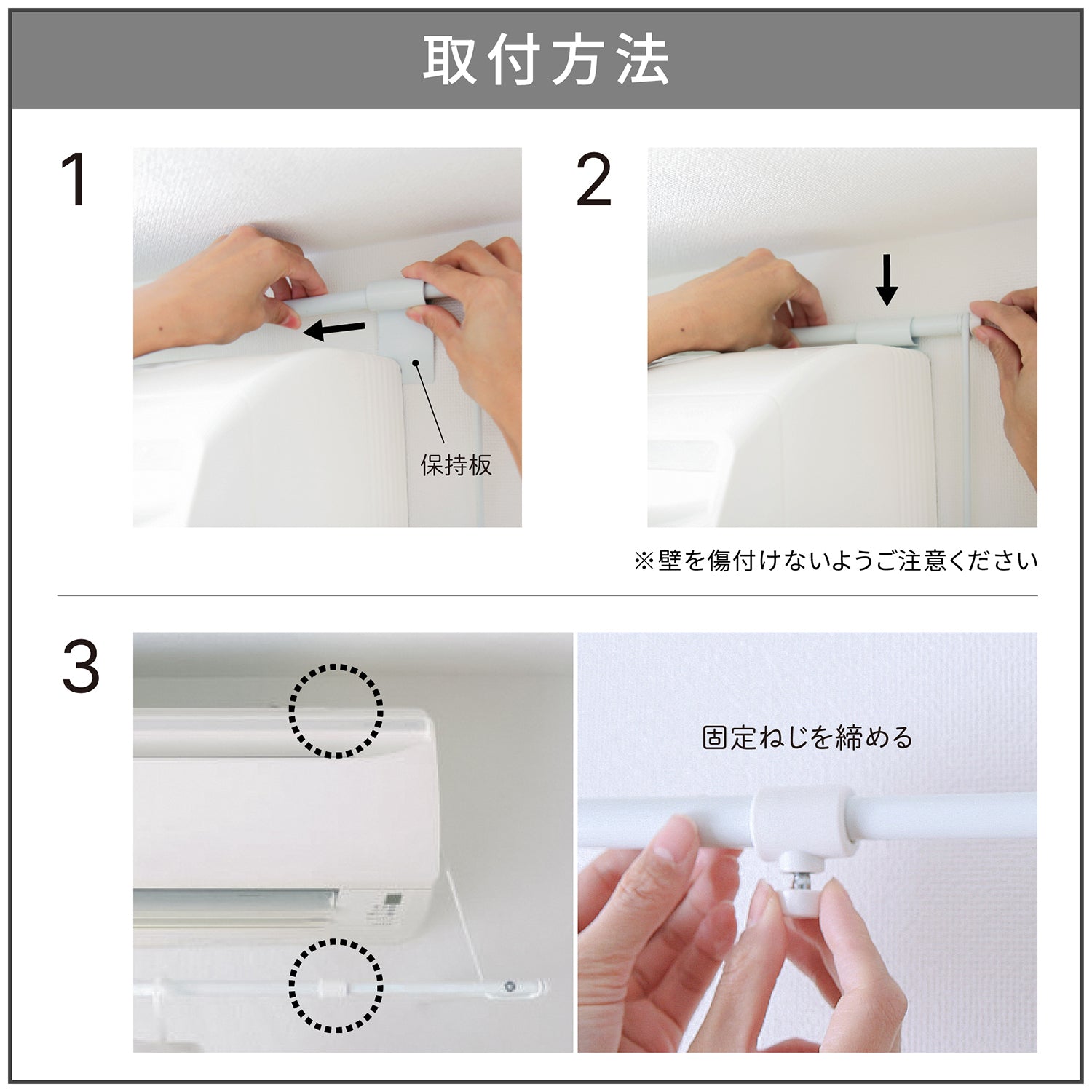 取付方法

1

保持板

2

※壁を傷付けないようご注意ください

3

固定ねじを締める