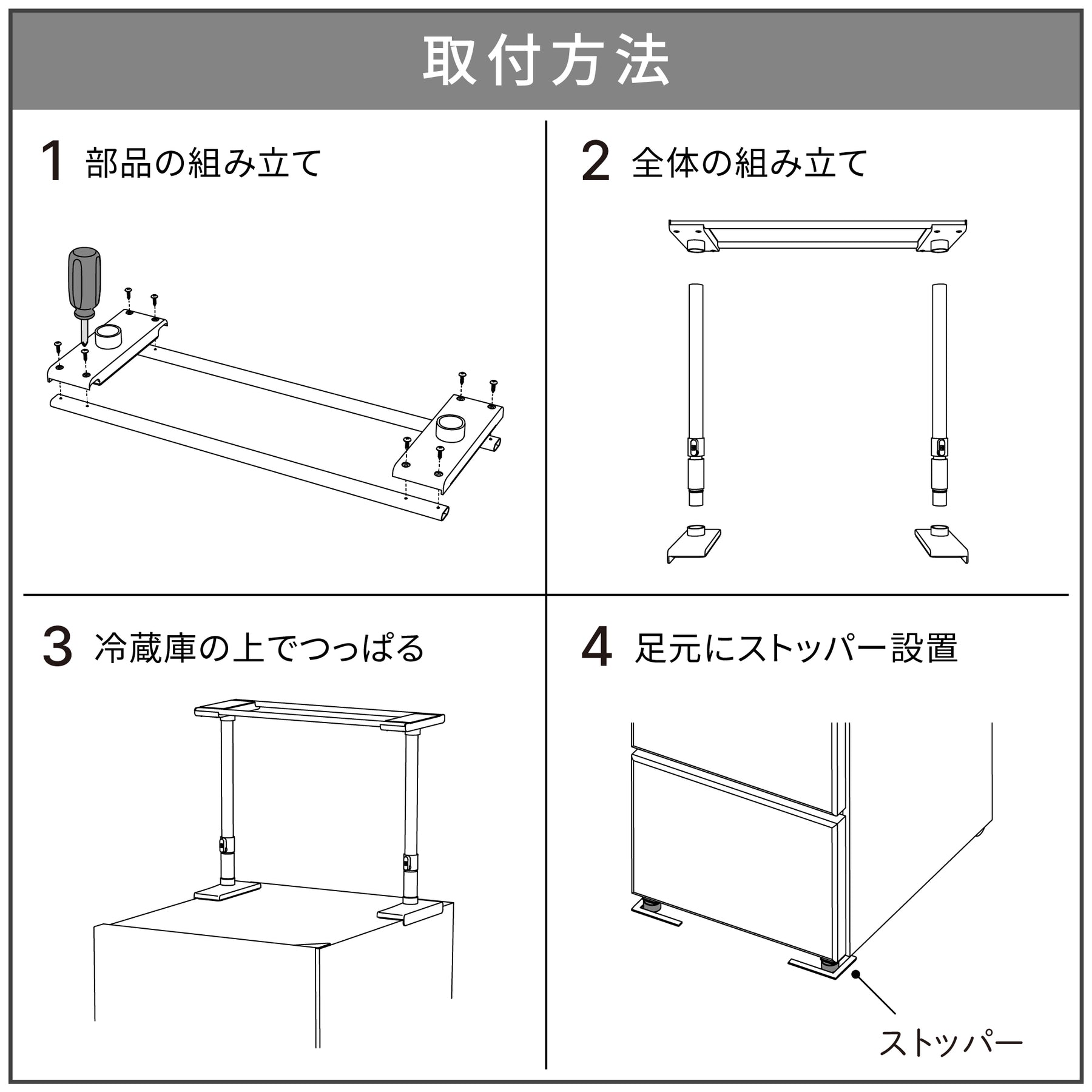 取付方法

1 部品の組み立て

2 全体の組み立て

3 冷蔵庫の上でつっぱる

4 足元にストッパー設置

ストッパー