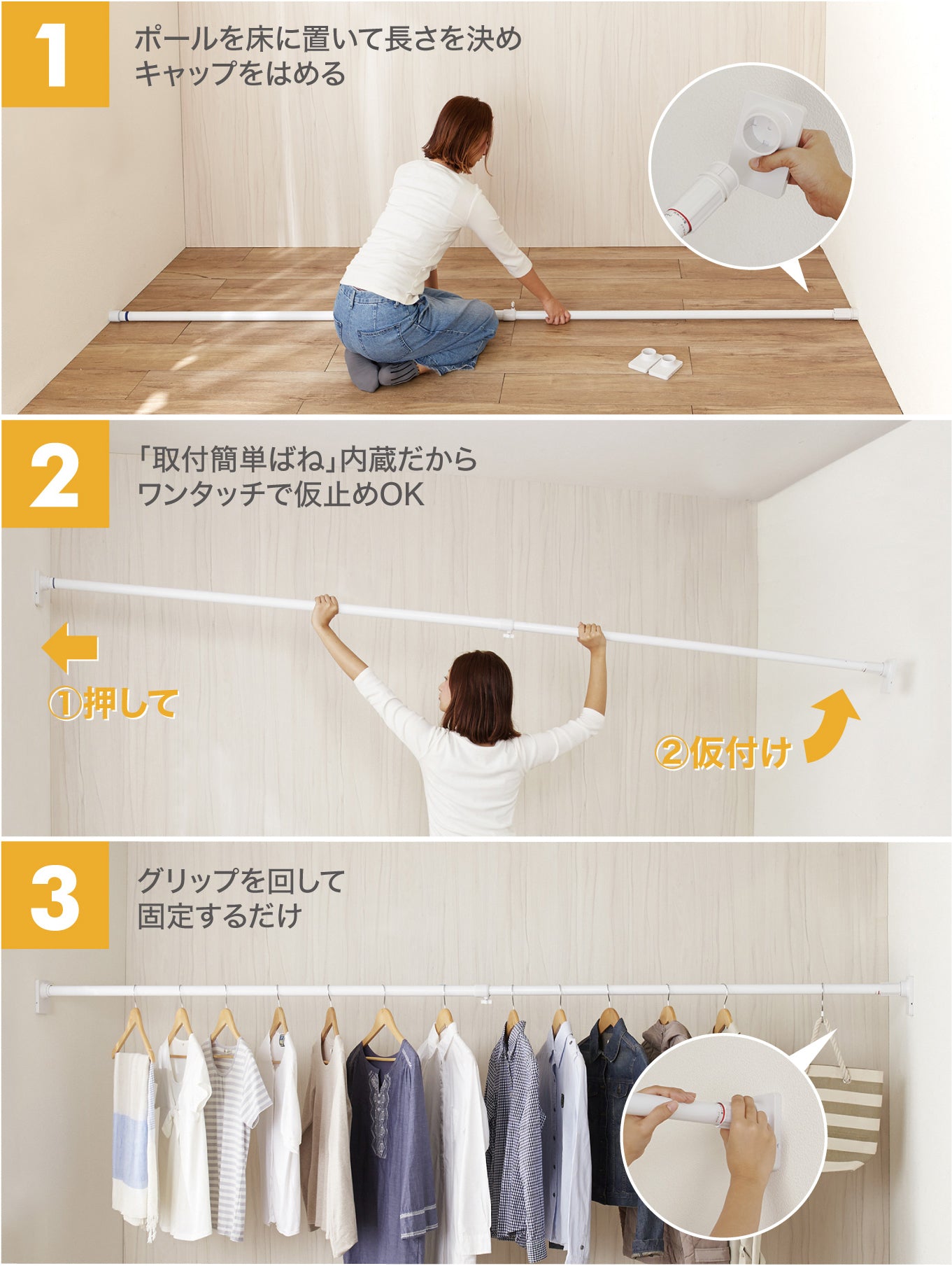 1

ポールを床に置いて長さを決め
キャップをはめる

2

「取付簡単ばね」内蔵だから
ワンタッチで仮止めOK

①押して

②仮付け

3

グリップを回して
固定するだけ