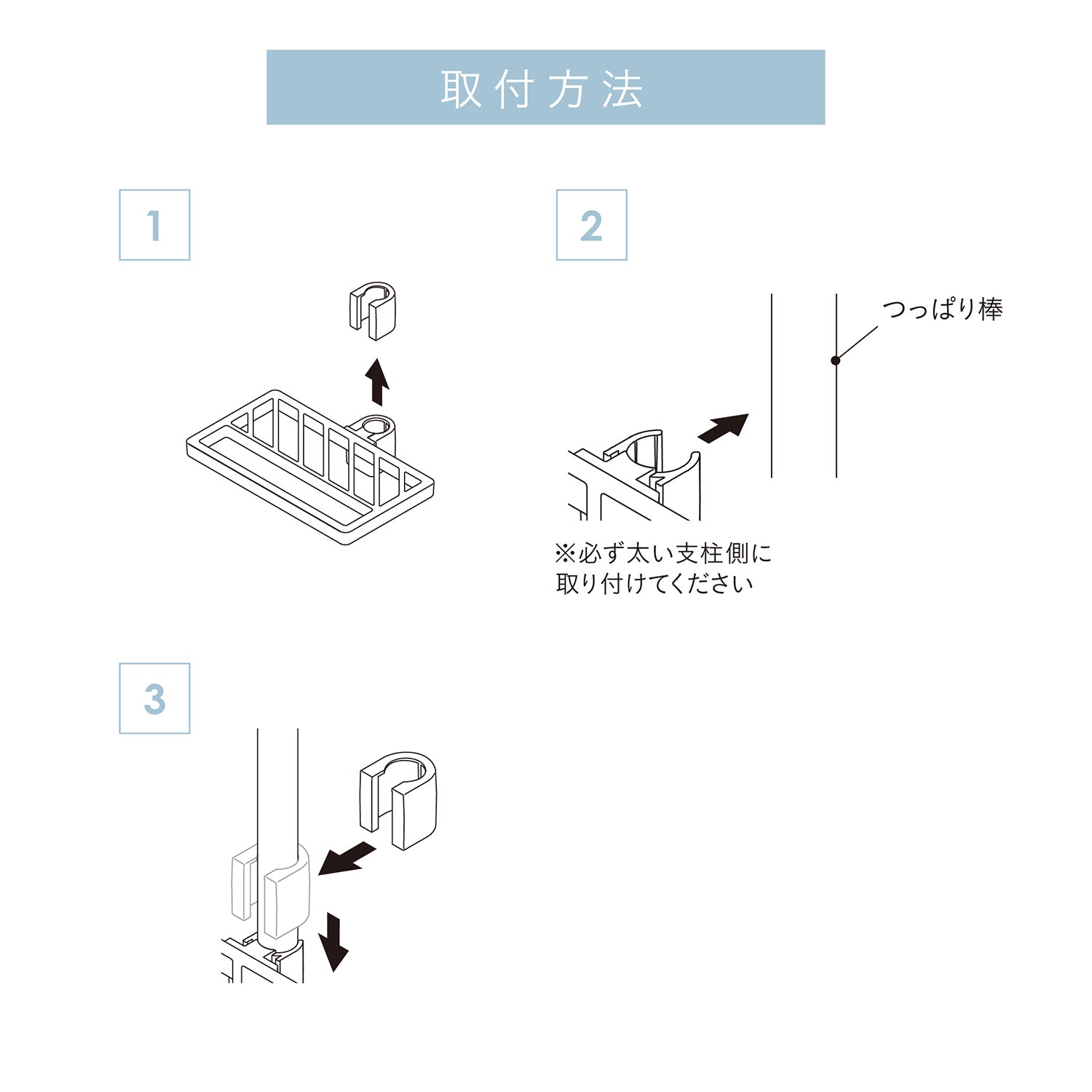 取付方法

1

2

つっぱり棒

※必ず太い支柱側に取り付けてください

3