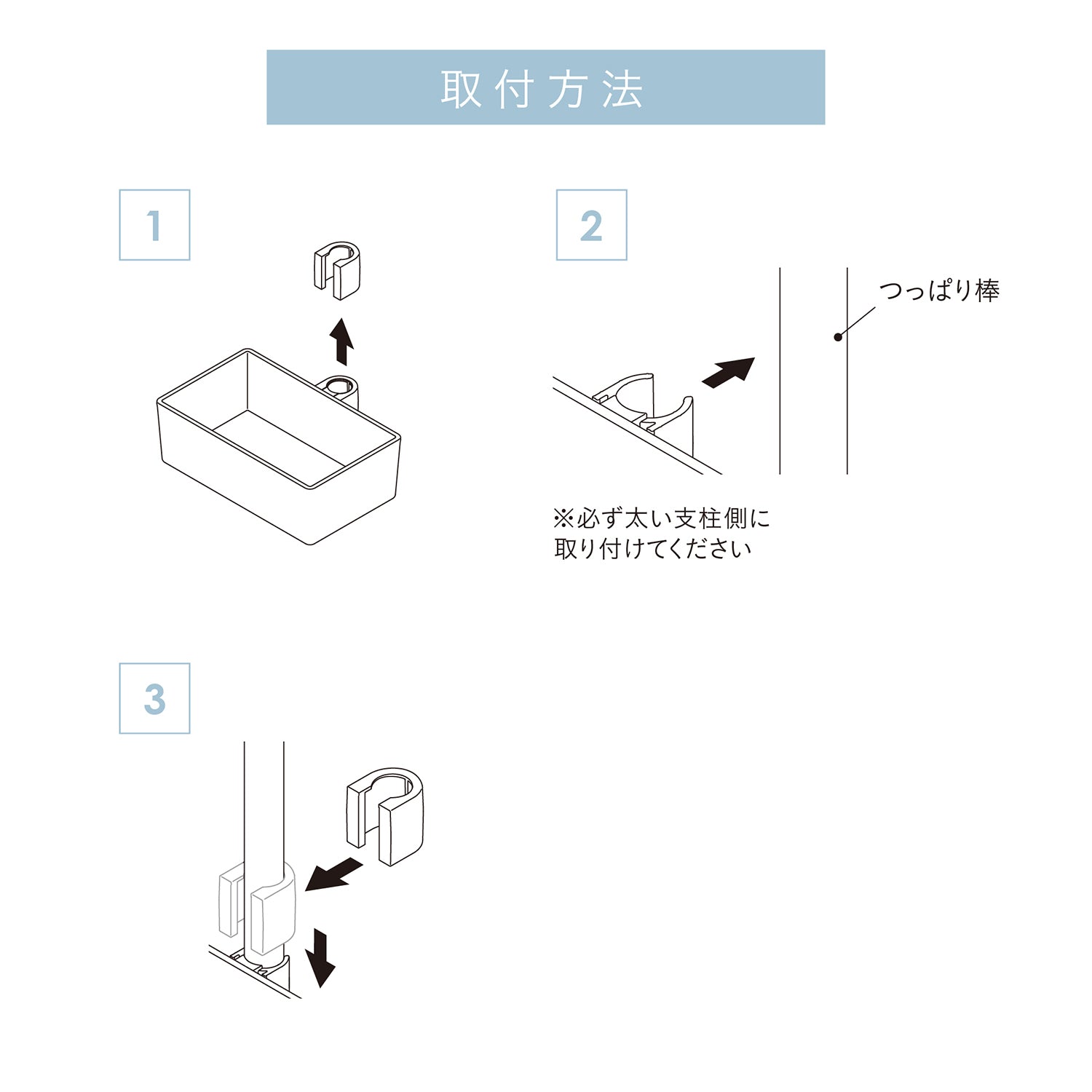 取付方法

1

2

つっぱり棒

※必ず太い支柱側に
取り付けてください

3