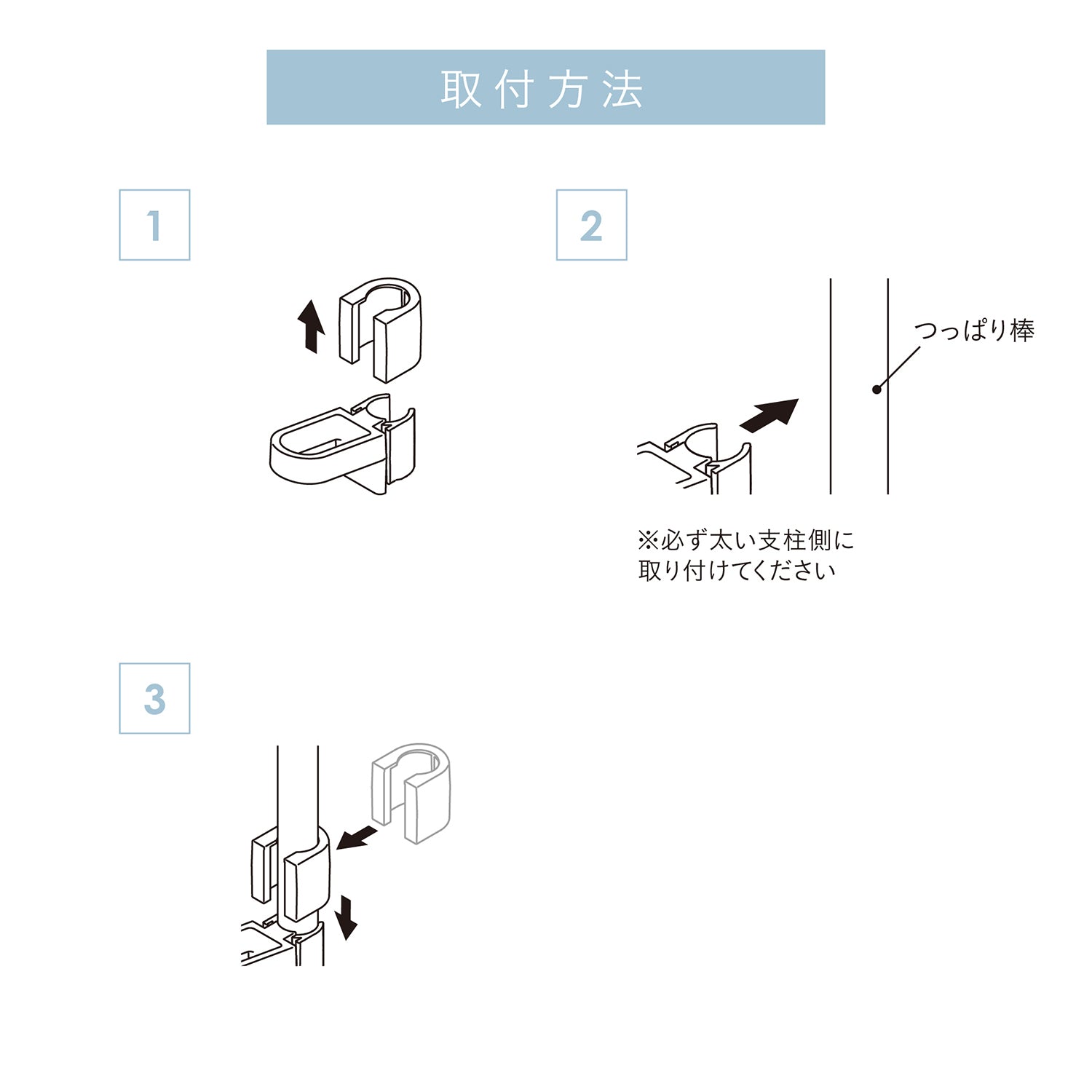 取付方法

1

2

つっぱり棒

※必ず太い支柱側に
取り付けてください

3