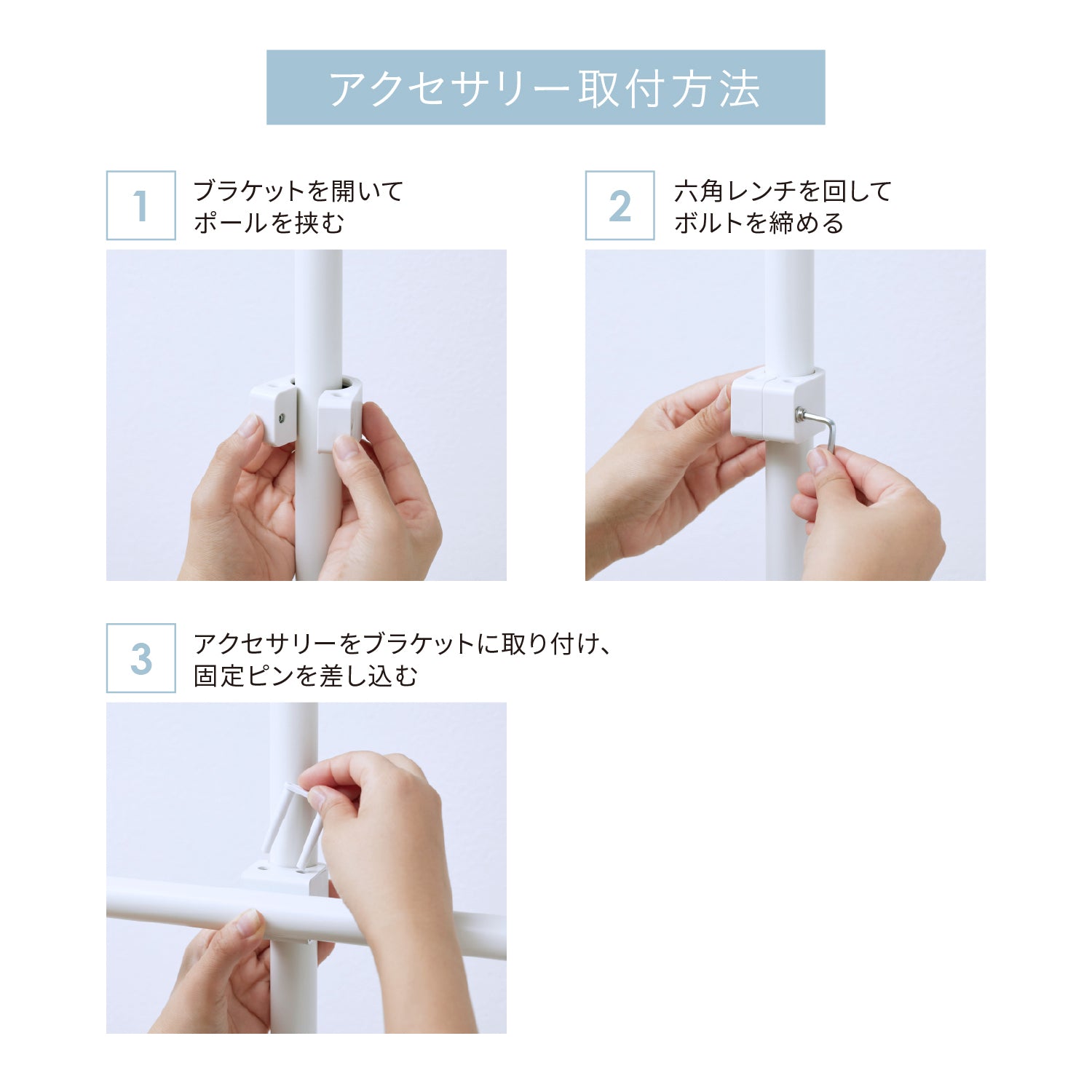 アクセサリー取付方法

1
ブラケットを開いて
ポールを挟む

2
六角レンチを回して
ボルトを締める

3
アクセサリーをブラケットに取り付け、
固定ピンを差し込む