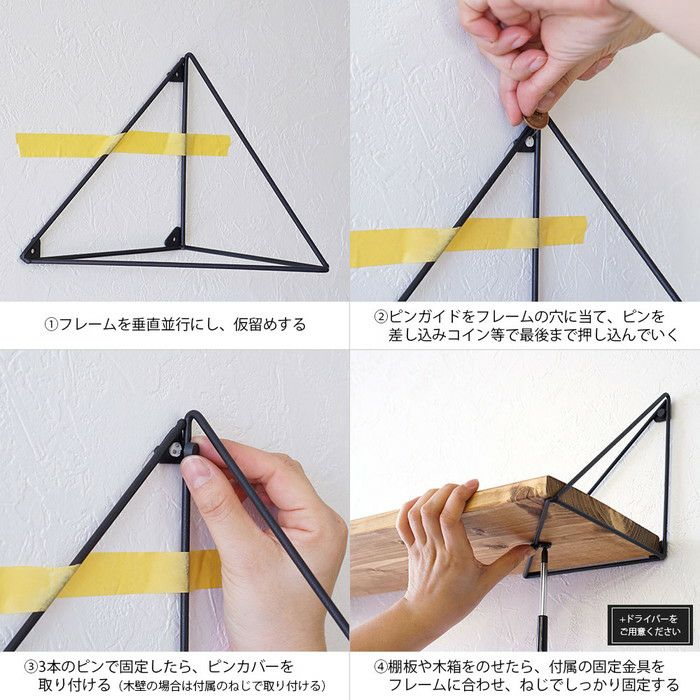 ①フレームを垂直並行にし、仮留めする

②ピンガイドをフレームの穴に当て、ピンを差し込みコイン等で最後まで押し込んでいく

③3本のピンで固定したら、ピンカバーを取り付ける（木壁の場合は付属のねじで取り付ける）

+ドライバーをご用意ください

④棚板や木箱をのせたら、付属の固定金具をフレームに合わせ、ねじでしっかり固定する