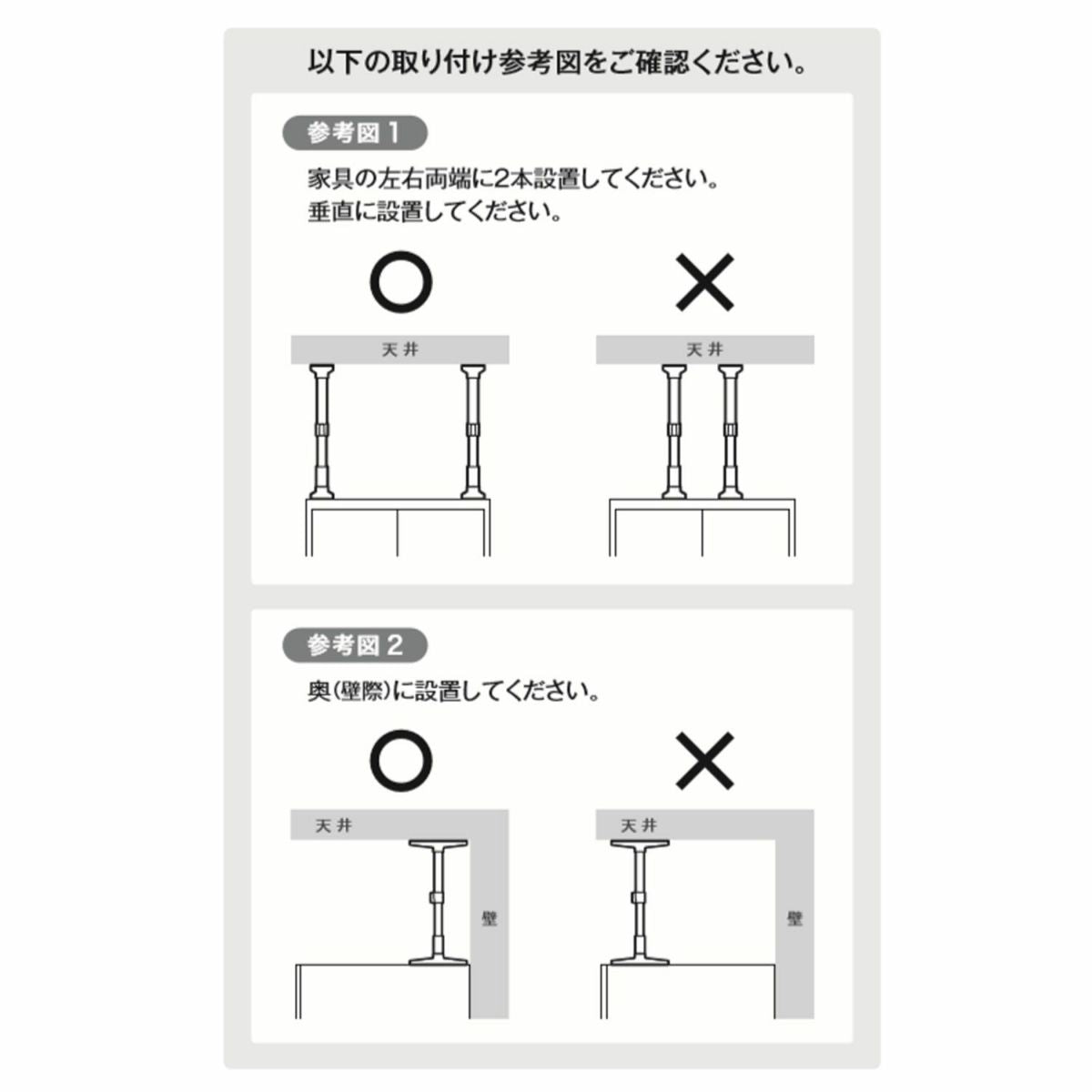 以下の取り付け参考図をご確認ください。

参考図 1

家具の左右両端に2本設置してください。
垂直に設置してください。

○

×

天井

天井

参考図 2

奥(壁際)に設置してください。

○

×

天井

壁

天井

壁