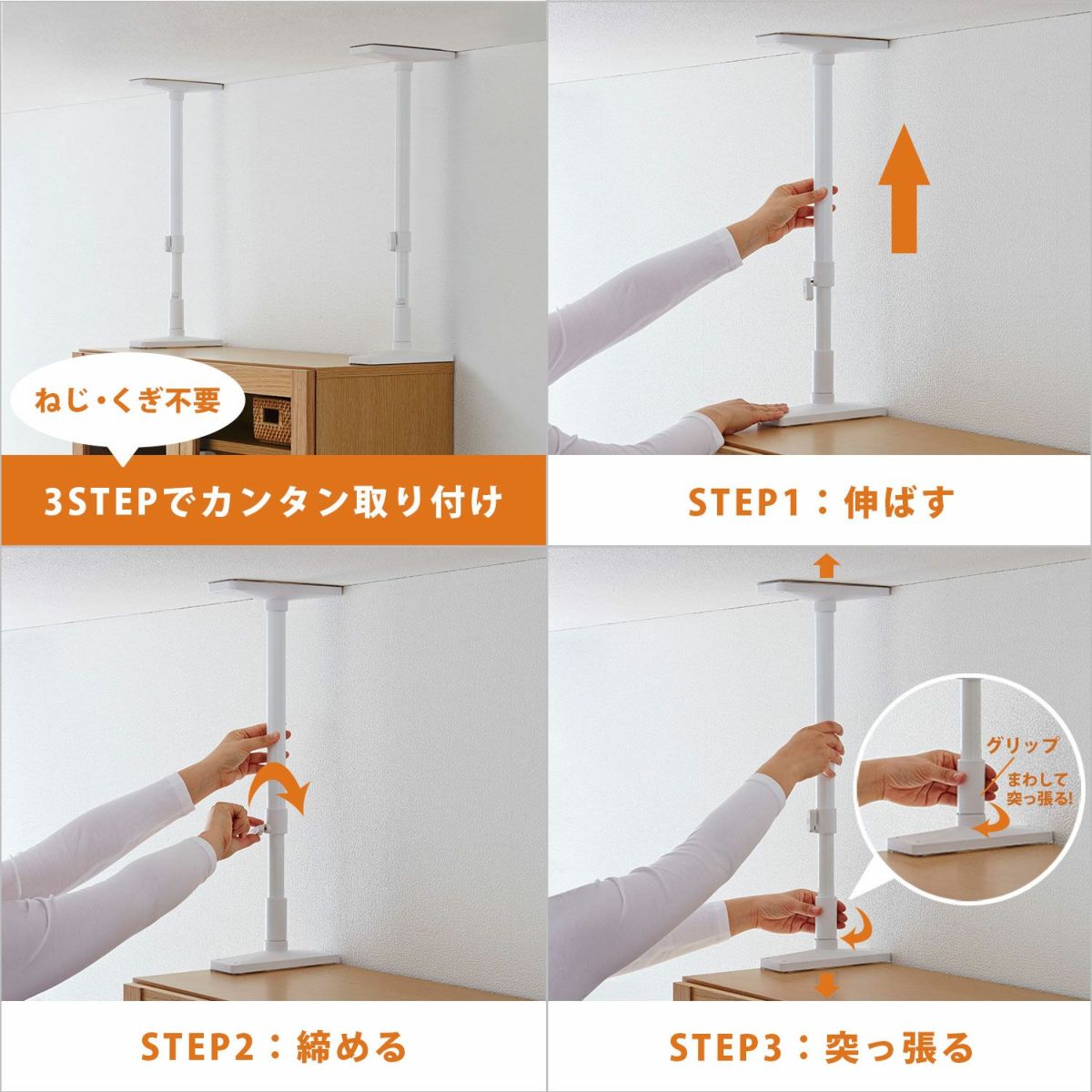 ねじ・くぎ不要

3STEPでカンタン取り付け

STEP1：伸ばす

STEP2：締める

グリップ

まわして突っ張る!

STEP3：突っ張る