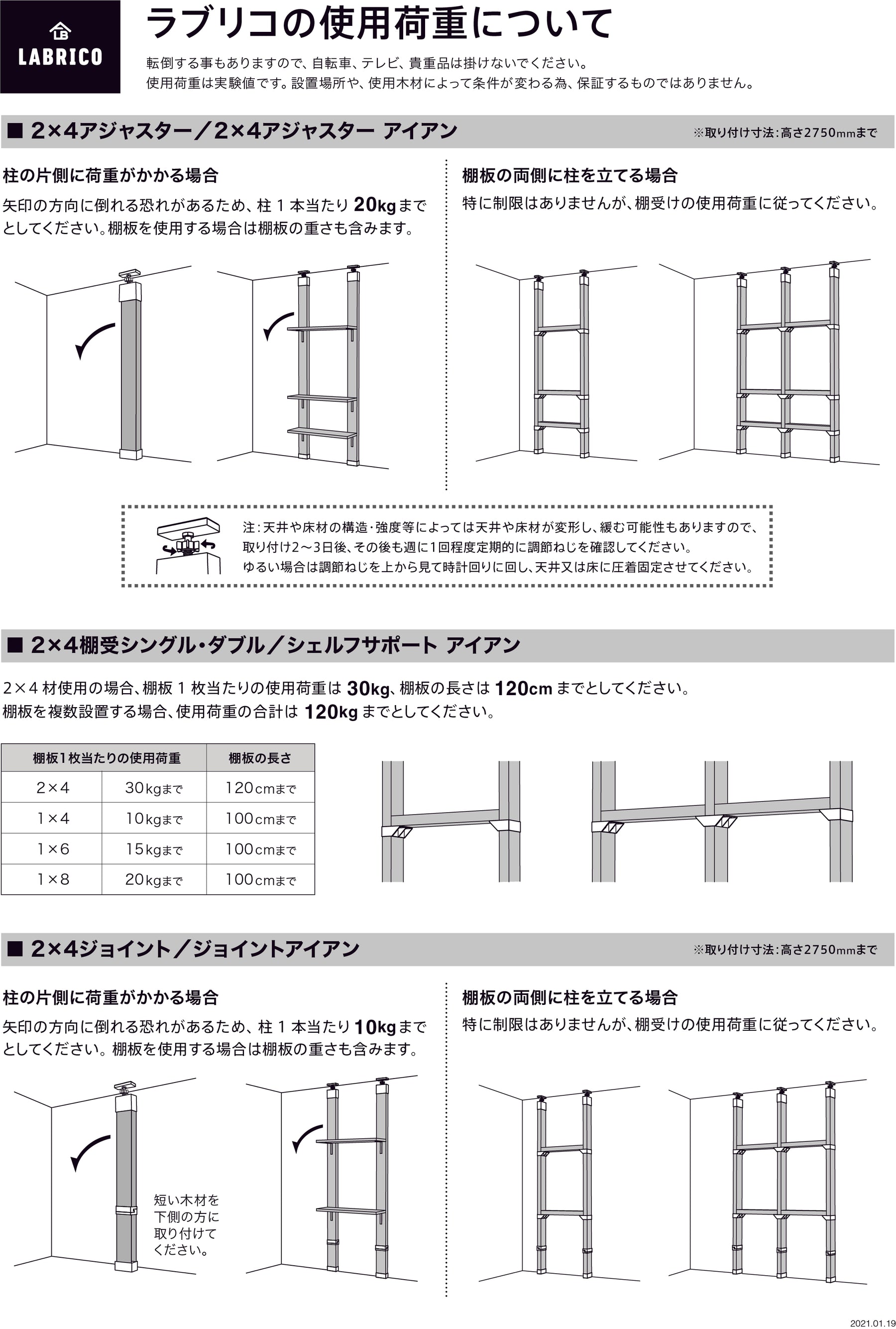 LB
LABRICO

ラブリコの使用荷重について

転倒する事もありますので、自転車、テレビ、貴重品は掛けないでください。
使用荷重は実験値です。設置場所や、使用木材によって条件が変わる為、保証するものではありません。

■ 2×4アジャスター／2×4アジャスター アイアン
※取り付け寸法：高さ2750mmまで

柱の片側に荷重がかかる場合
矢印の方向に倒れる恐れがあるため、柱 1 本当たり 20kg までとしてください。棚板を使用する場合は棚板の重さも含みます。

棚板の両側に柱を立てる場合
特に制限はありませんが、棚受けの使用荷重に従ってください。

注：天井や床材の構造・強度等によっては天井や床材が変形し、緩む可能性もありますので、取り付け2〜3日後、その後も週に1回程度定期的に調節ねじを確認してください。
ゆるい場合は調節ねじを上から見て時計回りに回し、天井又は床に圧着固定させてください。

■ 2×4棚受シングル・ダブル／シェルフサポート アイアン

2×4 材使用の場合、棚板 1 枚当たりの使用荷重は 30kg、棚板の長さは 120cm までとしてください。
棚板を複数設置する場合、使用荷重の合計は 120kg までとしてください。

| 棚板1枚当たりの使用荷重 | | 棚板の長さ |
|---|---|---|
| 2×4 | 30kgまで | 120cmまで |
| 1×4 | 10kgまで | 100cmまで |
| 1×6 | 15kgまで | 100cmまで |
| 1×8 | 20kgまで | 100cmまで |

■ 2×4ジョイント／ジョイントアイアン
※取り付け寸法：高さ2750mmまで

柱の片側に荷重がかかる場合
矢印の方向に倒れる恐れがあるため、柱 1 本当たり 10kg までとしてください。棚板を使用する場合は棚板の重さも含みます。

短い木材を下側の方に取り付けてください。

棚板の両側に柱を立てる場合
特に制限はありませんが、棚受けの使用荷重に従ってください。

2021.01.19