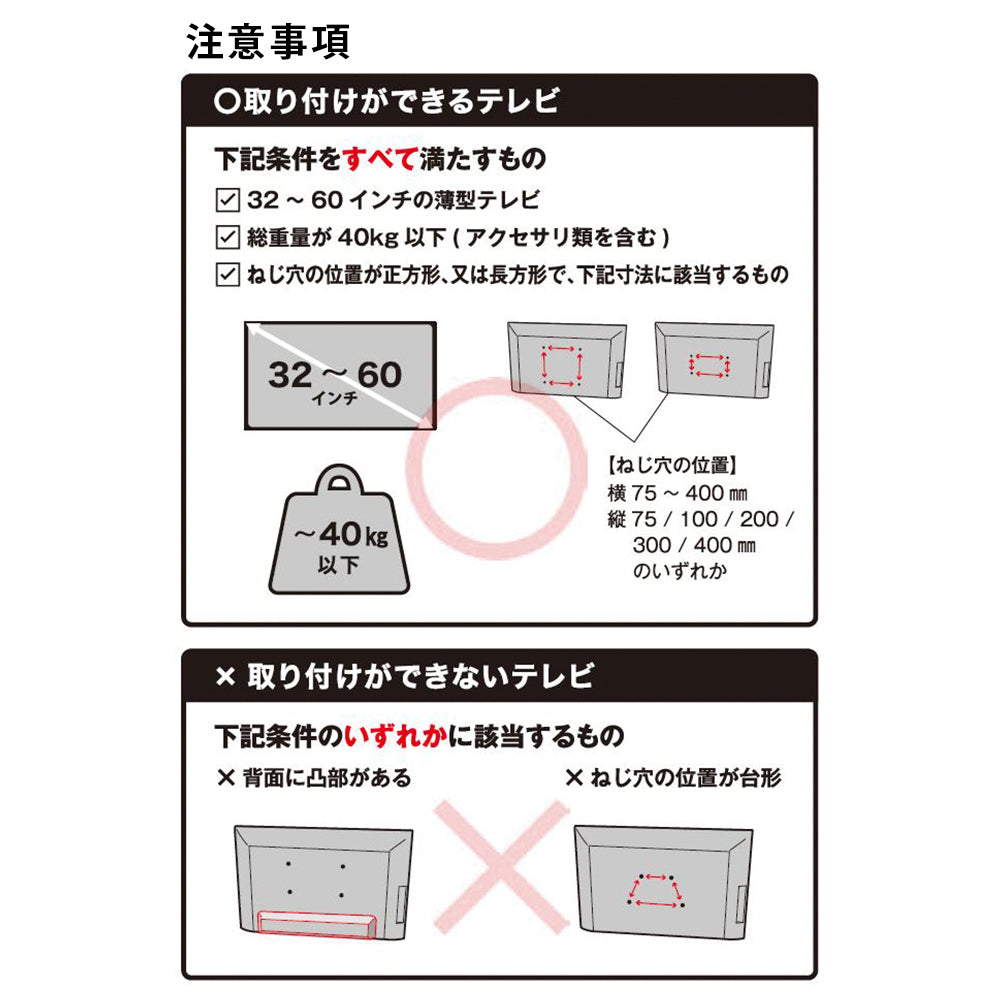 注意事項

〇取り付けができるテレビ

下記条件をすべて満たすもの

☑ 32 ~ 60 インチの薄型テレビ

☑ 総重量が 40kg 以下 ( アクセサリ類を含む )

☑ ねじ穴の位置が正方形、又は長方形で、下記寸法に該当するもの

32 ~ 60
インチ

~40kg
以下

【ねじ穴の位置】
横 75 ~ 400 ㎜
縦 75 / 100 / 200 / 300 / 400 ㎜
のいずれか

× 取り付けができないテレビ

下記条件のいずれかに該当するもの

× 背面に凸部がある

× ねじ穴の位置が台形