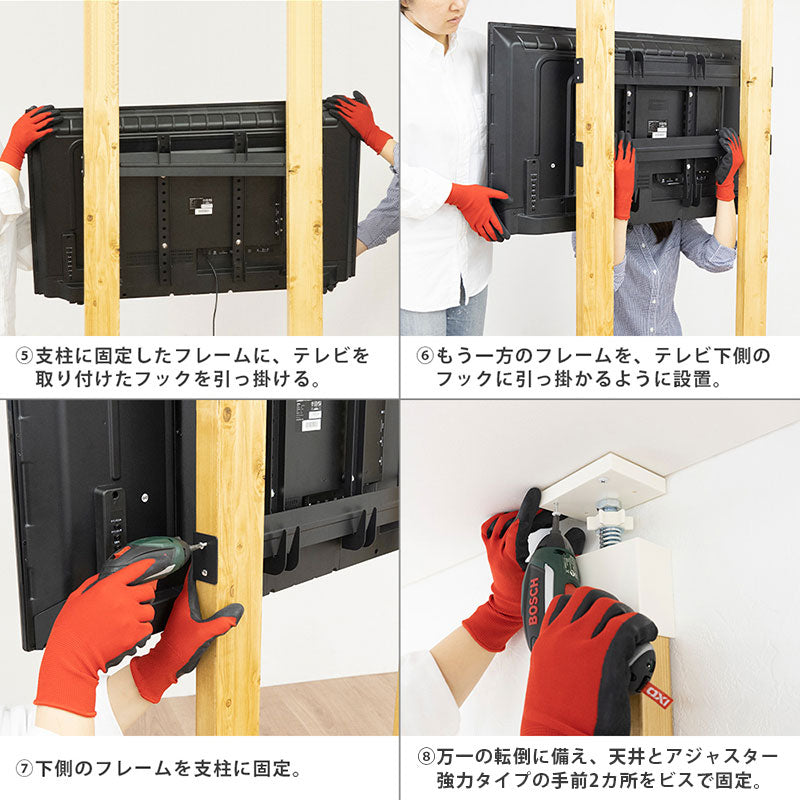 ⑤支柱に固定したフレームに、テレビを取り付けたフックを引っ掛ける。

⑥もう一方のフレームを、テレビ下側のフックに引っ掛かるように設置。

⑦下側のフレームを支柱に固定。

BOSCH

IXO

⑧万一の転倒に備え、天井とアジャスター強力タイプの手前2カ所をビスで固定。