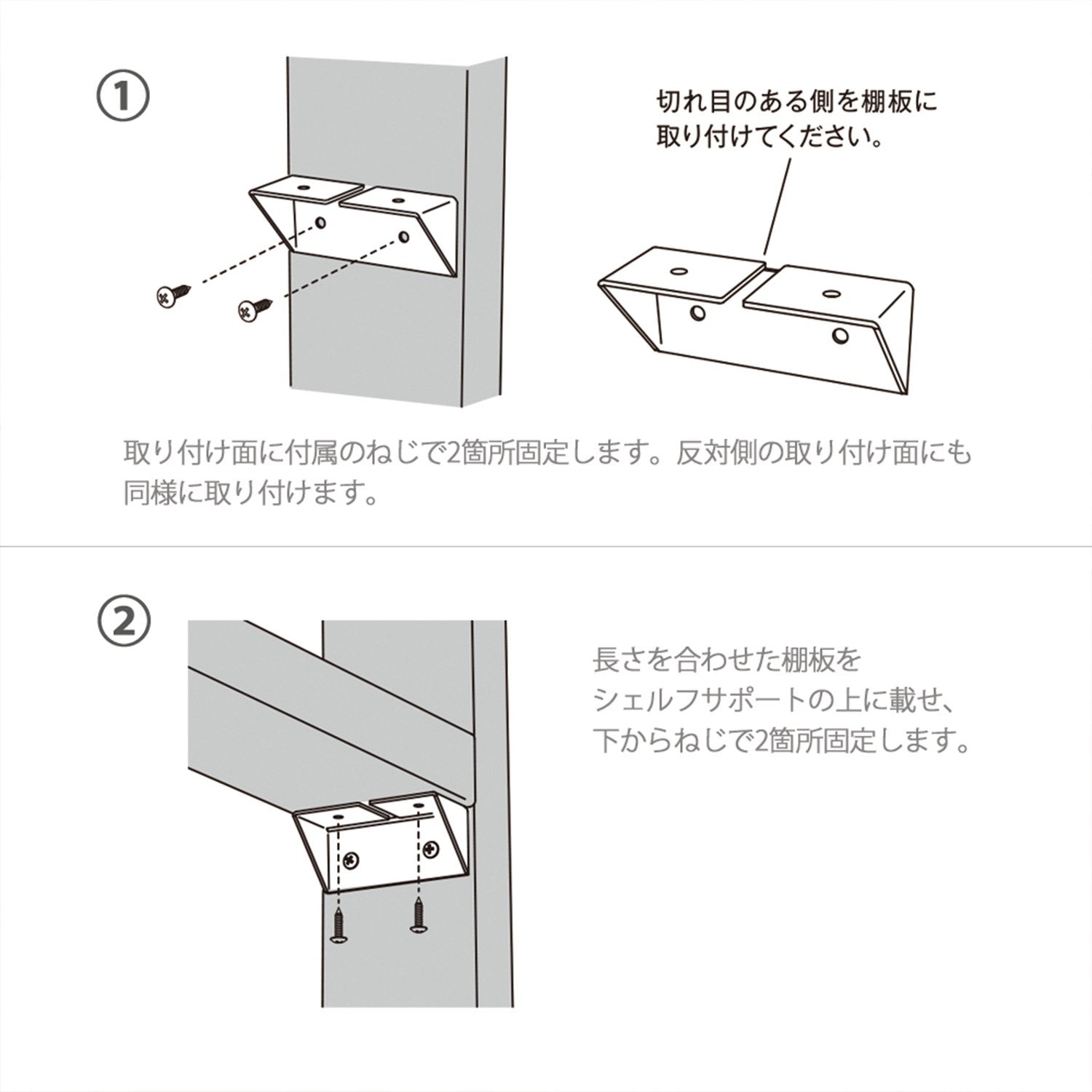 ①

切れ目のある側を棚板に取り付けてください。

取り付け面に付属のねじで2箇所固定します。反対側の取り付け面にも同様に取り付けます。

②

長さを合わせた棚板をシェルフサポートの上に載せ、下からねじで2箇所固定します。