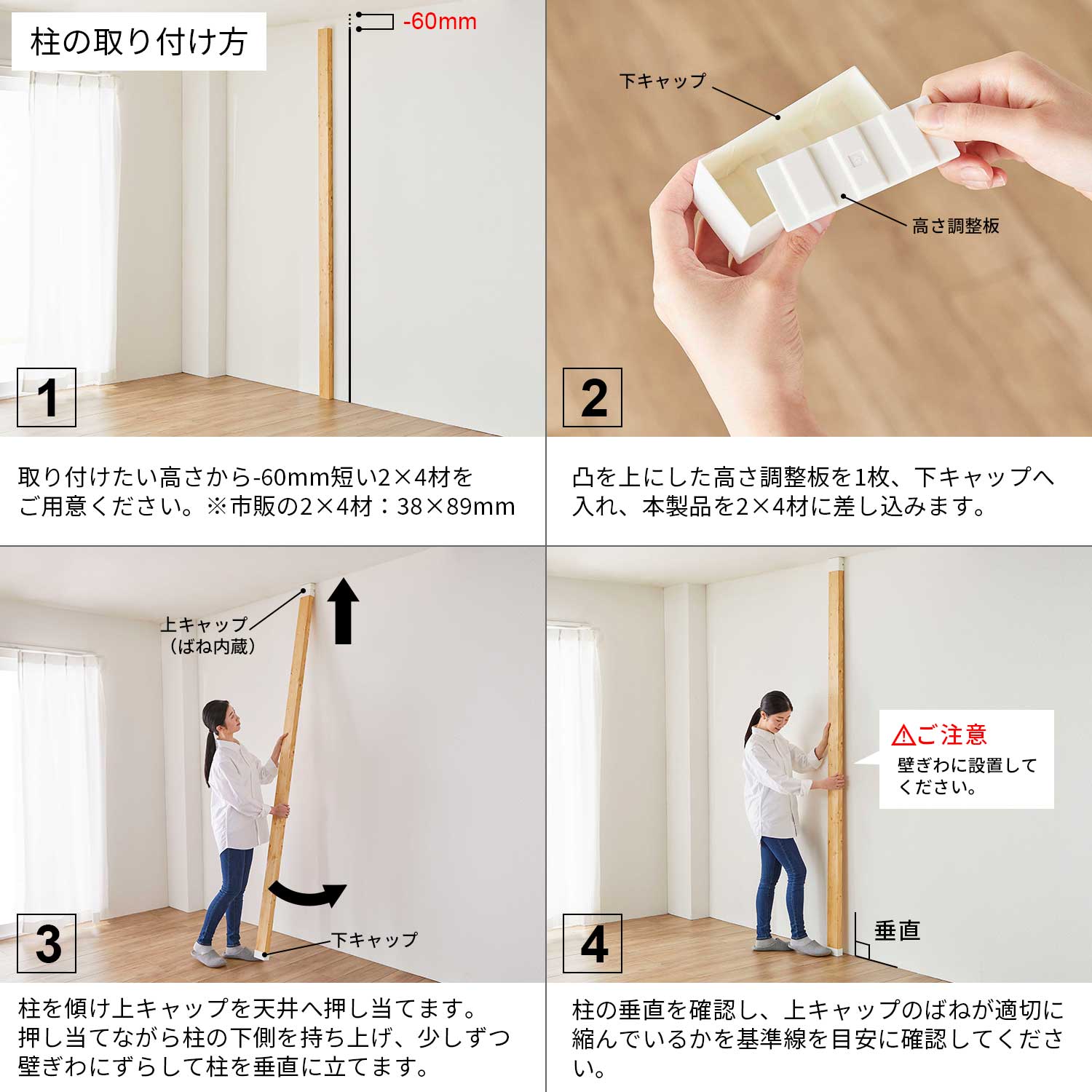 柱の取り付け方

-60mm

1

取り付けたい高さから-60mm短い2×4材をご用意ください。※市販の2×4材：38×89mm

下キャップ

高さ調整板

2

凸を上にした高さ調整板を1枚、下キャップへ入れ、本製品を2×4材に差し込みます。

上キャップ
（ばね内蔵）

下キャップ

3

柱を傾け上キャップを天井へ押し当てます。押し当てながら柱の下側を持ち上げ、少しずつ壁ぎわにずらして柱を垂直に立てます。

⚠ご注意
壁ぎわに設置してください。

垂直

4

柱の垂直を確認し、上キャップのばねが適切に縮んでいるかを基準線を目安に確認してください。