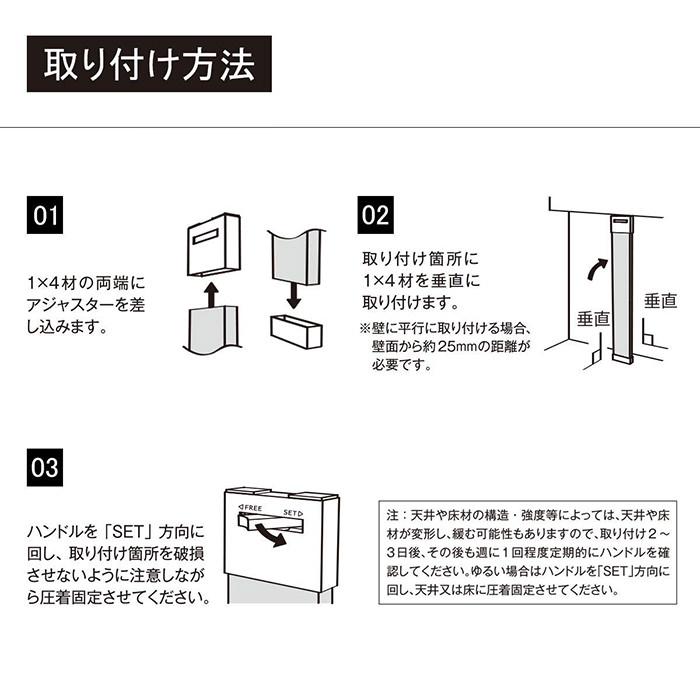 取り付け方法

01

1×4材の両端にアジャスターを差し込みます。

02

取り付け箇所に1×4材を垂直に取り付けます。

※壁に平行に取り付ける場合、壁面から約25mmの距離が必要です。

垂直

垂直

03

ハンドルを「SET」方向に回し、取り付け箇所を破損させないように注意しながら圧着固定させてください。

◁FREE SET▷

注：天井や床材の構造・強度等によっては、天井や床材が変形し、緩む可能性もありますので、取り付け２～３日後、その後も週に１回程度定期的にハンドルを確認してください。ゆるい場合はハンドルを「SET」方向に回し、天井又は床に圧着固定させてください。