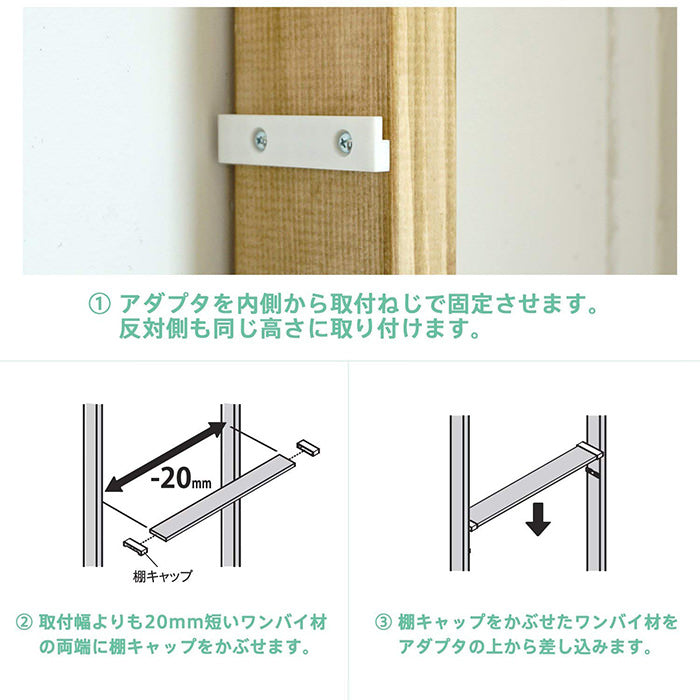 ① アダプタを内側から取付ねじで固定させます。
反対側も同じ高さに取り付けます。

-20mm

棚キャップ

② 取付幅よりも20mm短いワンバイ材の両端に棚キャップをかぶせます。

③ 棚キャップをかぶせたワンバイ材をアダプタの上から差し込みます。