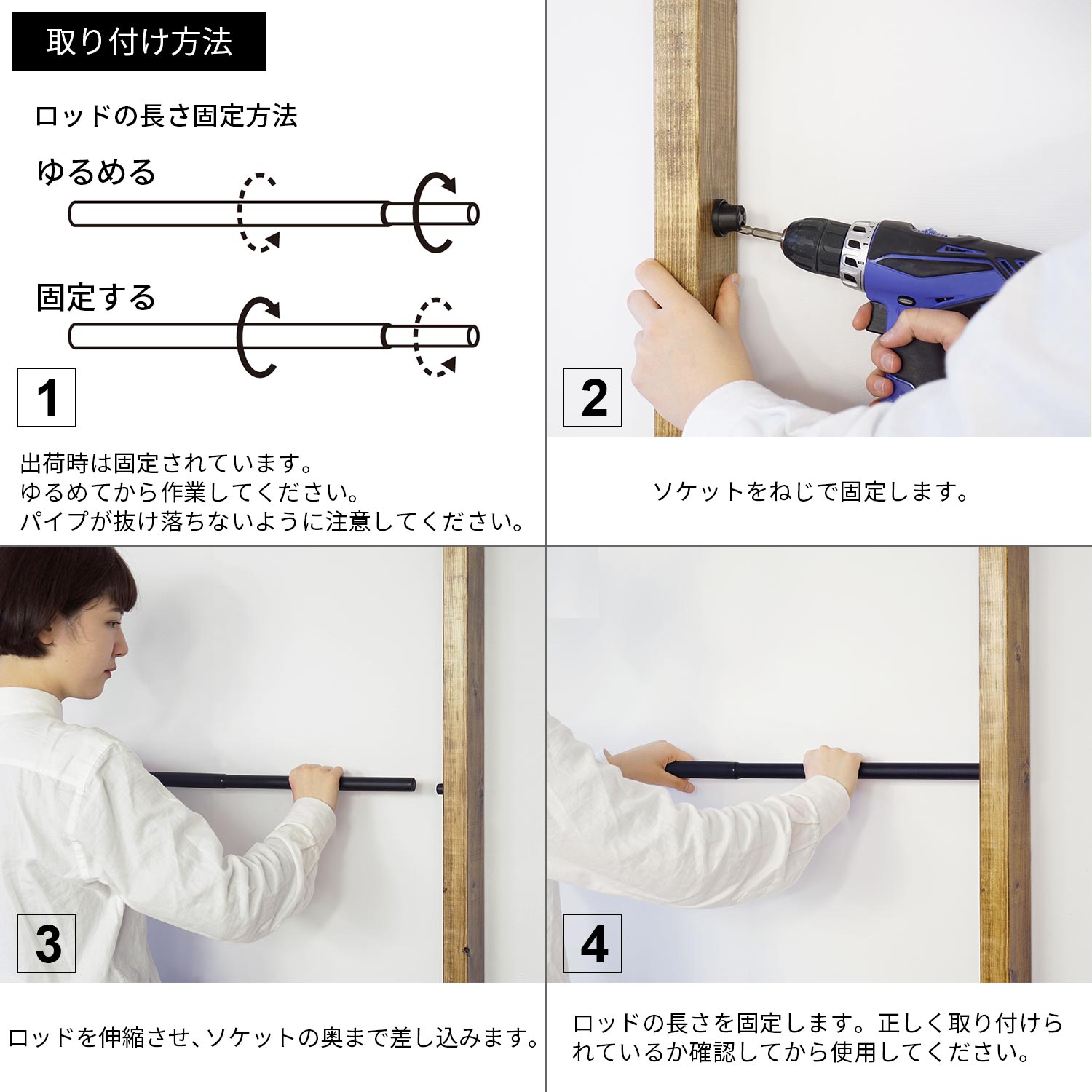 取り付け方法

ロッドの長さ固定方法

ゆるめる

固定する

1

出荷時は固定されています。
ゆるめてから作業してください。
パイプが抜け落ちないように注意してください。

2

ソケットをねじで固定します。

3

ロッドを伸縮させ、ソケットの奥まで差し込みます。

4

ロッドの長さを固定します。正しく取り付けられているか確認してから使用してください。