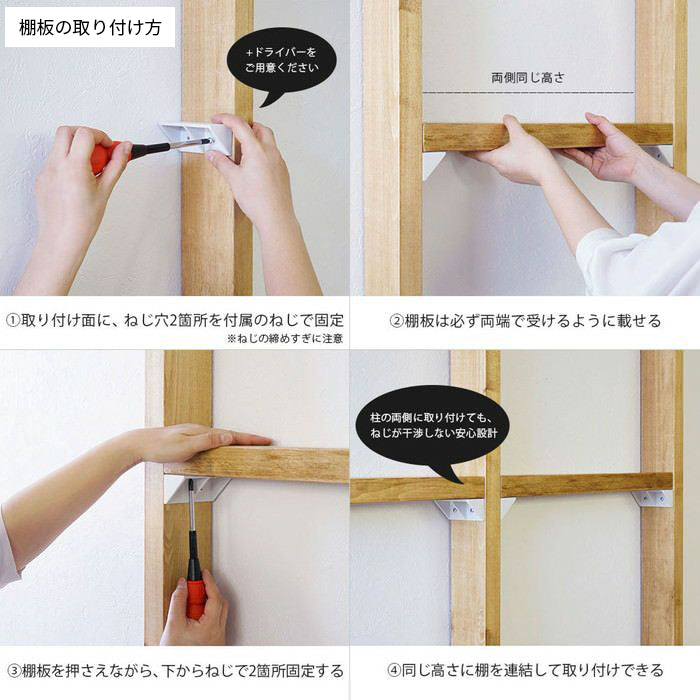 棚板の取り付け方

+ドライバーをご用意ください

両側同じ高さ

①取り付け面に、ねじ穴2箇所を付属のねじで固定
※ねじの締めすぎに注意

②棚板は必ず両端で受けるように載せる

柱の両側に取り付けても、ねじが干渉しない安心設計

③棚板を押さえながら、下からねじで2箇所固定する

④同じ高さに棚を連結して取り付けできる