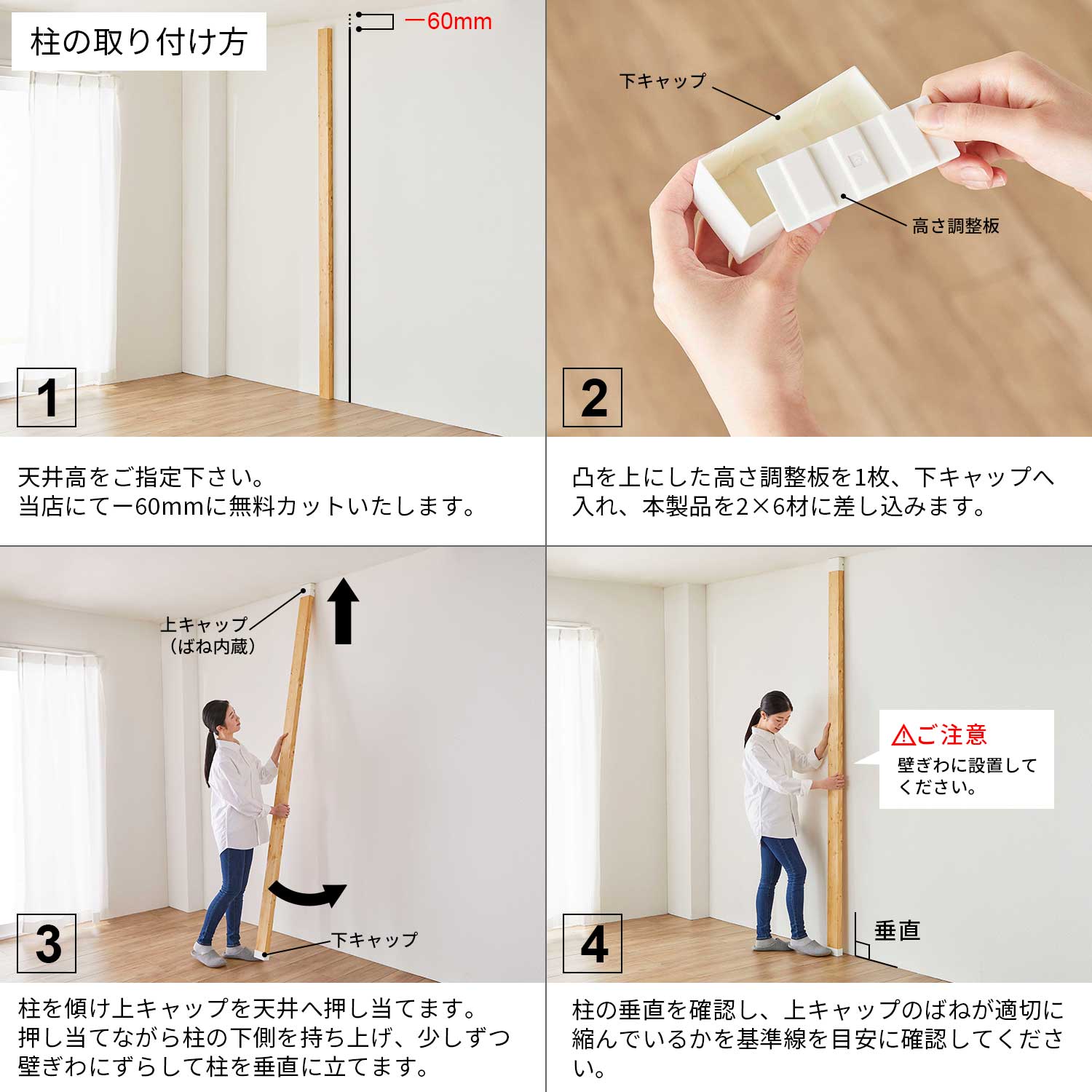 柱の取り付け方

ー60mm

1

天井高をご指定下さい。
当店にてー60mmに無料カットいたします。

下キャップ

高さ調整板

2

凸を上にした高さ調整板を1枚、下キャップへ入れ、本製品を2×6材に差し込みます。

上キャップ
（ばね内蔵）

下キャップ

3

柱を傾け上キャップを天井へ押し当てます。
押し当てながら柱の下側を持ち上げ、少しずつ壁ぎわにずらして柱を垂直に立てます。

⚠ご注意
壁ぎわに設置してください。

垂直

4

柱の垂直を確認し、上キャップのばねが適切に縮んでいるかを基準線を目安に確認してください。