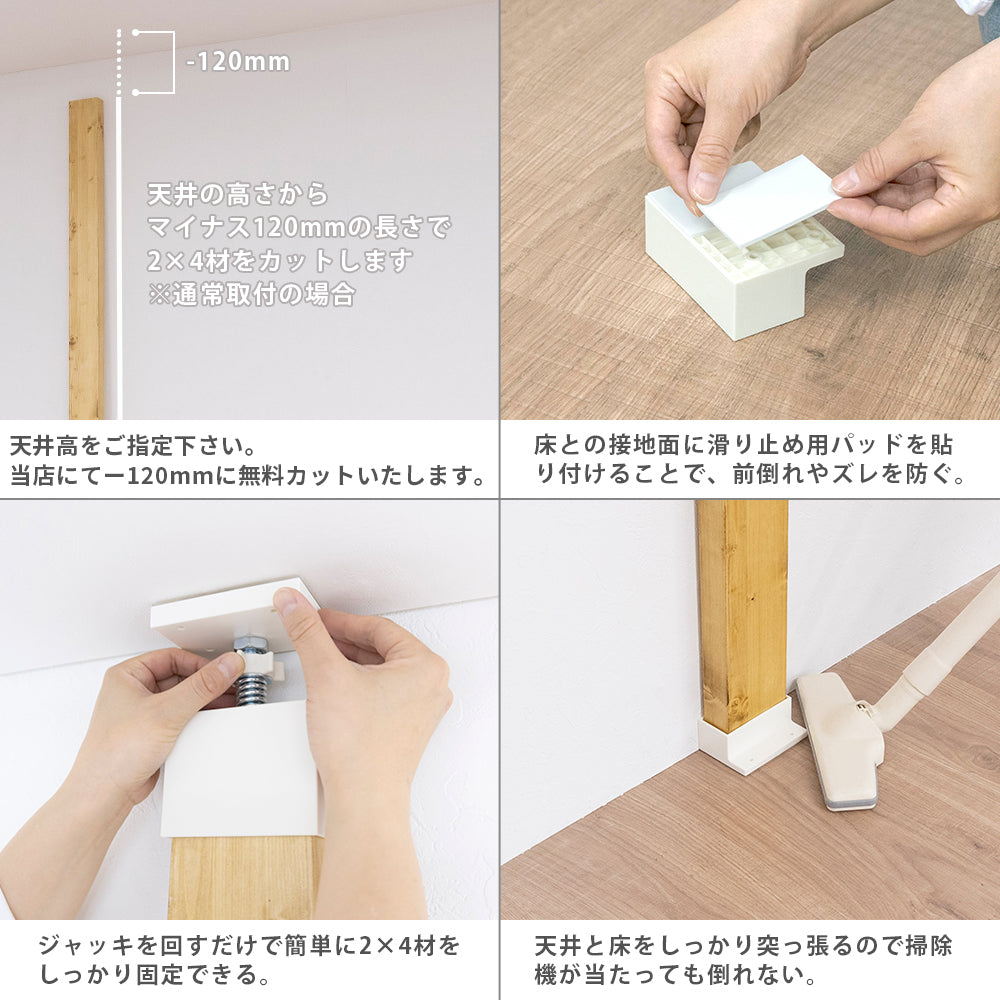 -120mm

天井の高さから
マイナス120mmの長さで
2×4材をカットします
※通常取付の場合

天井高をご指定下さい。
当店にてー120mmに無料カットいたします。

床との接地面に滑り止め用パッドを貼り付けることで、前倒れやズレを防ぐ。

ジャッキを回すだけで簡単に2×4材をしっかり固定できる。

天井と床をしっかり突っ張るので掃除機が当たっても倒れない。