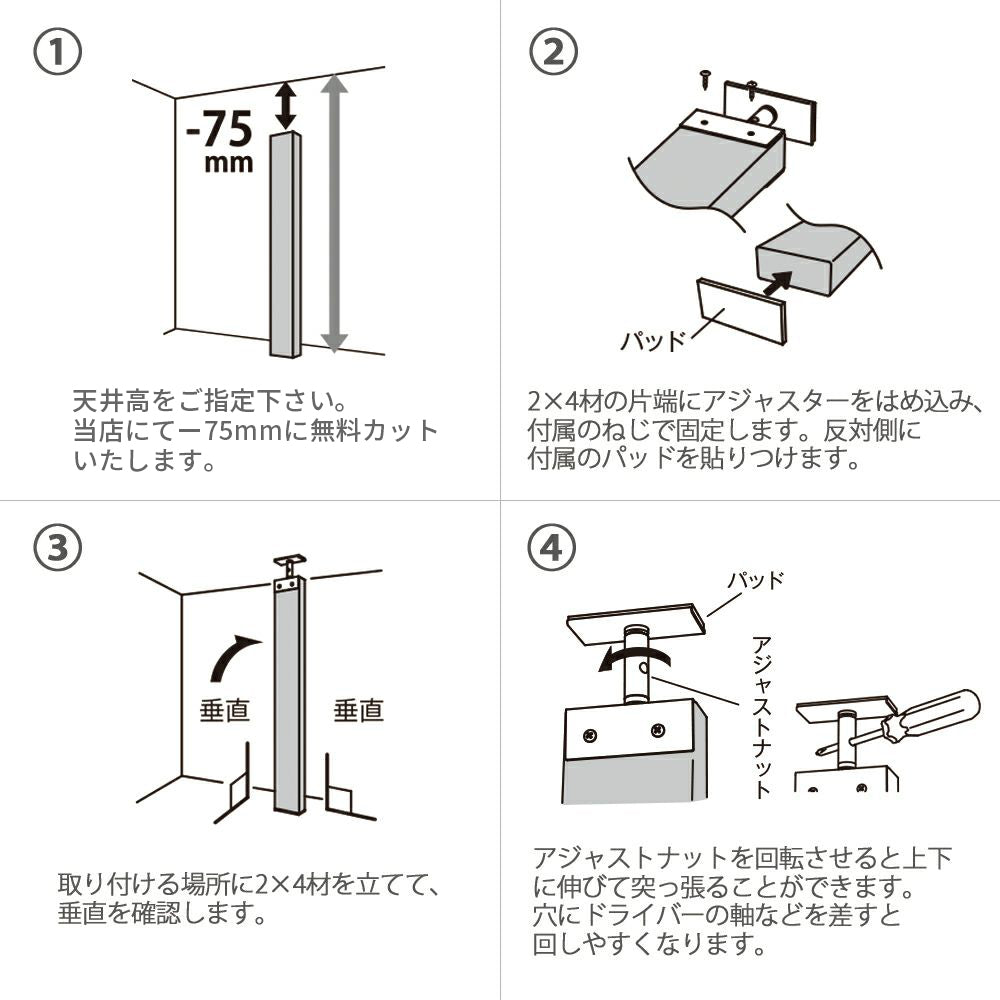 ①

-75 mm

天井高をご指定下さい。
当店にてー75mmに無料カット
いたします。

②

パッド

2×4材の片端にアジャスターをはめ込み、
付属のねじで固定します。反対側に
付属のパッドを貼りつけます。

③

垂直

垂直

取り付ける場所に2×4材を立てて、
垂直を確認します。

④

パッド

アジャストナット

アジャストナットを回転させると上下
に伸びて突っ張ることができます。
穴にドライバーの軸などを差すと
回しやすくなります。