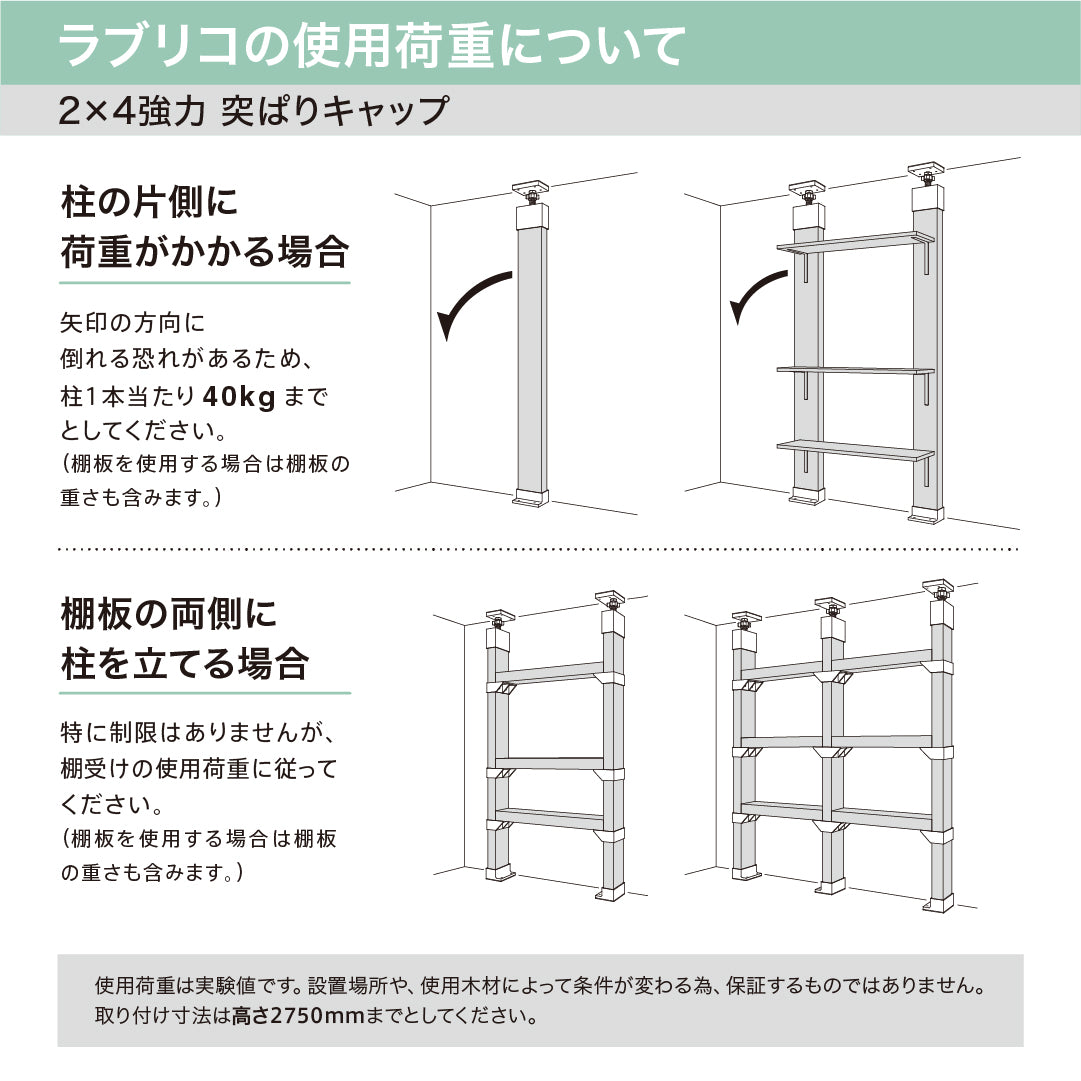 ラブリコの使用荷重について

2×4強力 突ぱりキャップ

柱の片側に荷重がかかる場合

矢印の方向に倒れる恐れがあるため、柱1本当たり40kgまでとしてください。
（棚板を使用する場合は棚板の重さも含みます。）

棚板の両側に柱を立てる場合

特に制限はありませんが、棚受けの使用荷重に従ってください。
（棚板を使用する場合は棚板の重さも含みます。）

使用荷重は実験値です。設置場所や、使用木材によって条件が変わる為、保証するものではありません。
取り付け寸法は高さ2750mmまでとしてください。