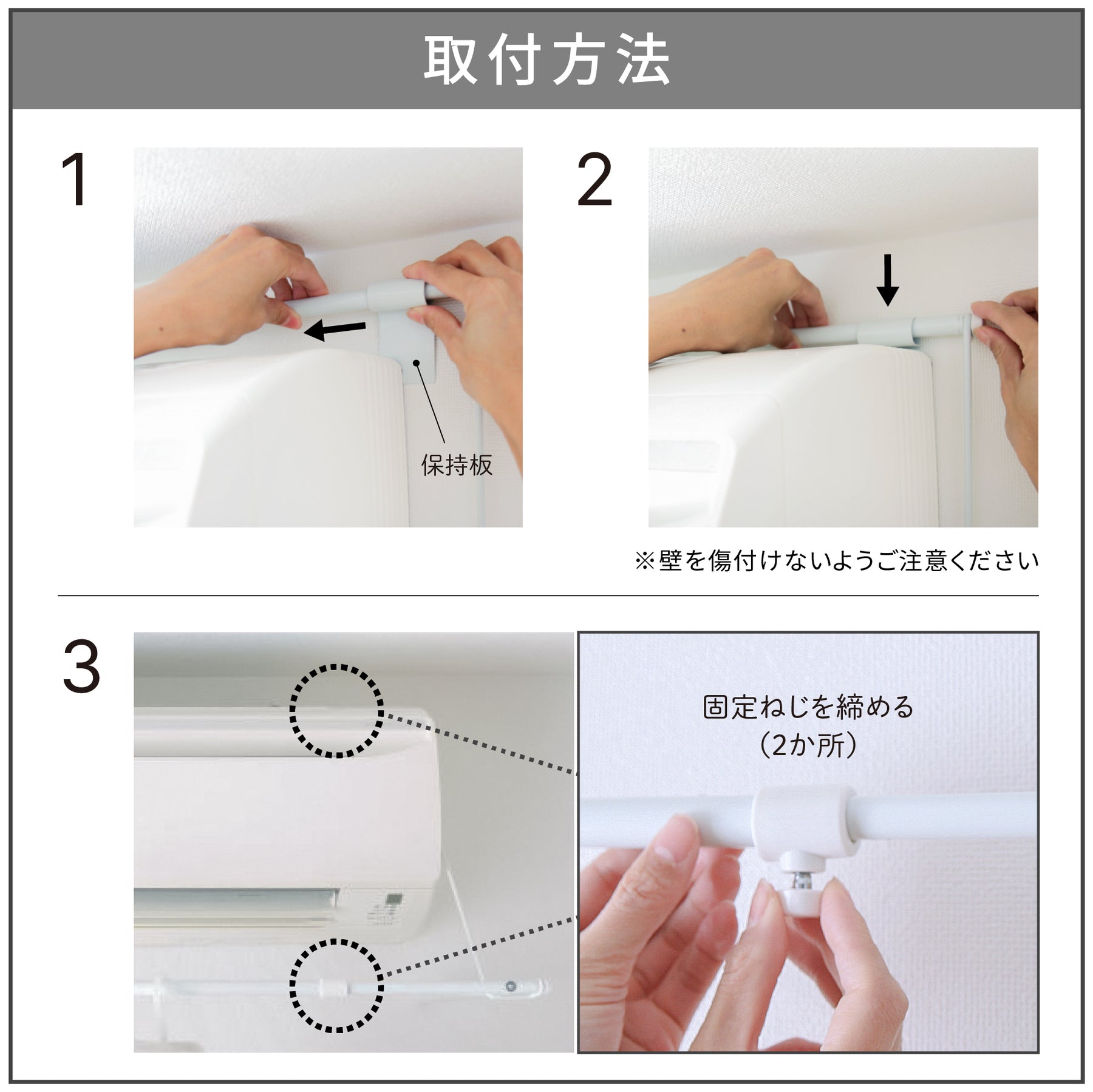 取付方法

1

保持板

2

※壁を傷付けないようご注意ください

3

固定ねじを締める
(2か所)