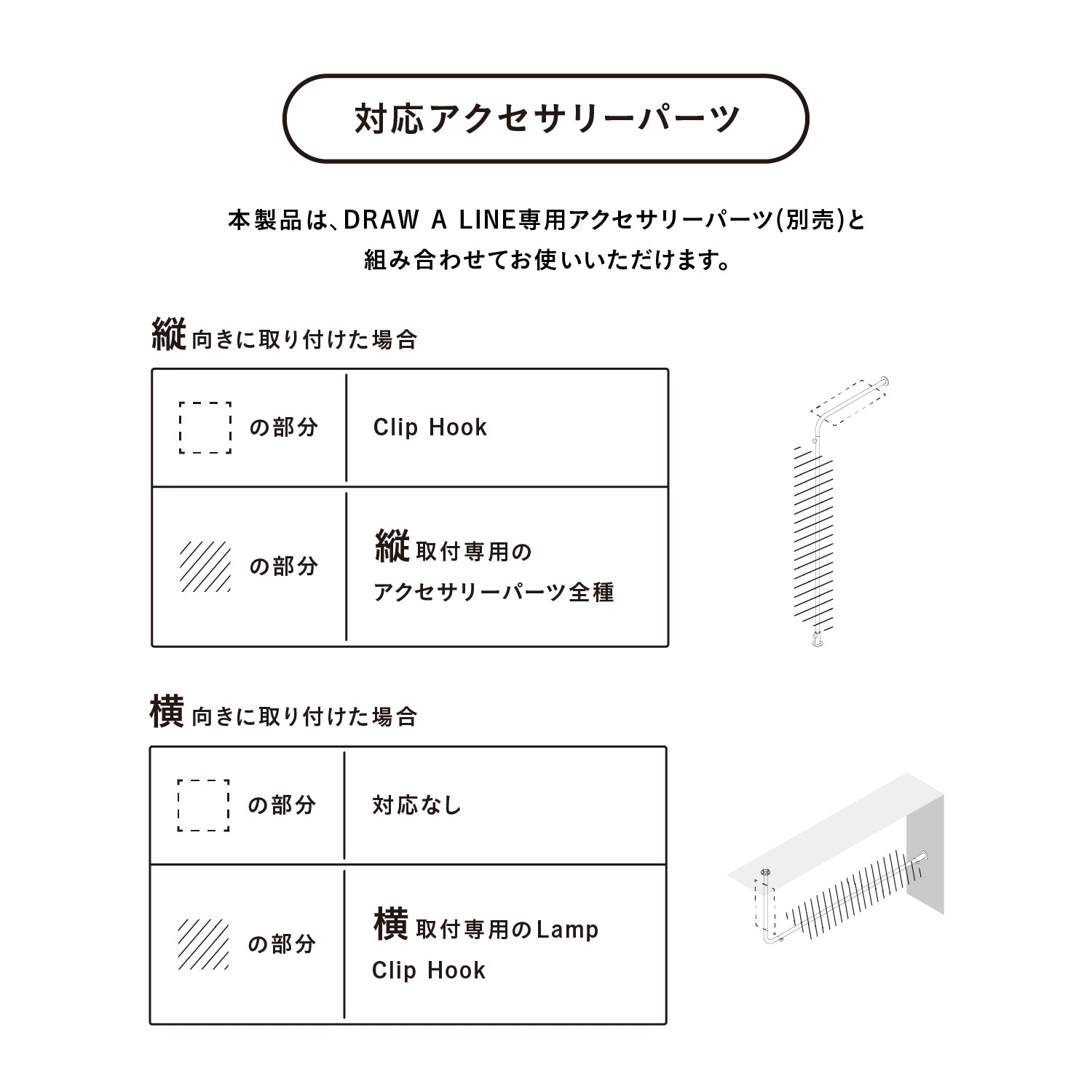 対応アクセサリーパーツ

本製品は、DRAW A LINE専用アクセサリーパーツ(別売)と組み合わせてお使いいただけます。

縦向きに取り付けた場合

| の部分 | Clip Hook |
|---|---|
| の部分 | 縦取付専用のアクセサリーパーツ全種 |

横向きに取り付けた場合

| の部分 | 対応なし |
|---|---|
| の部分 | 横取付専用のLamp Clip Hook |