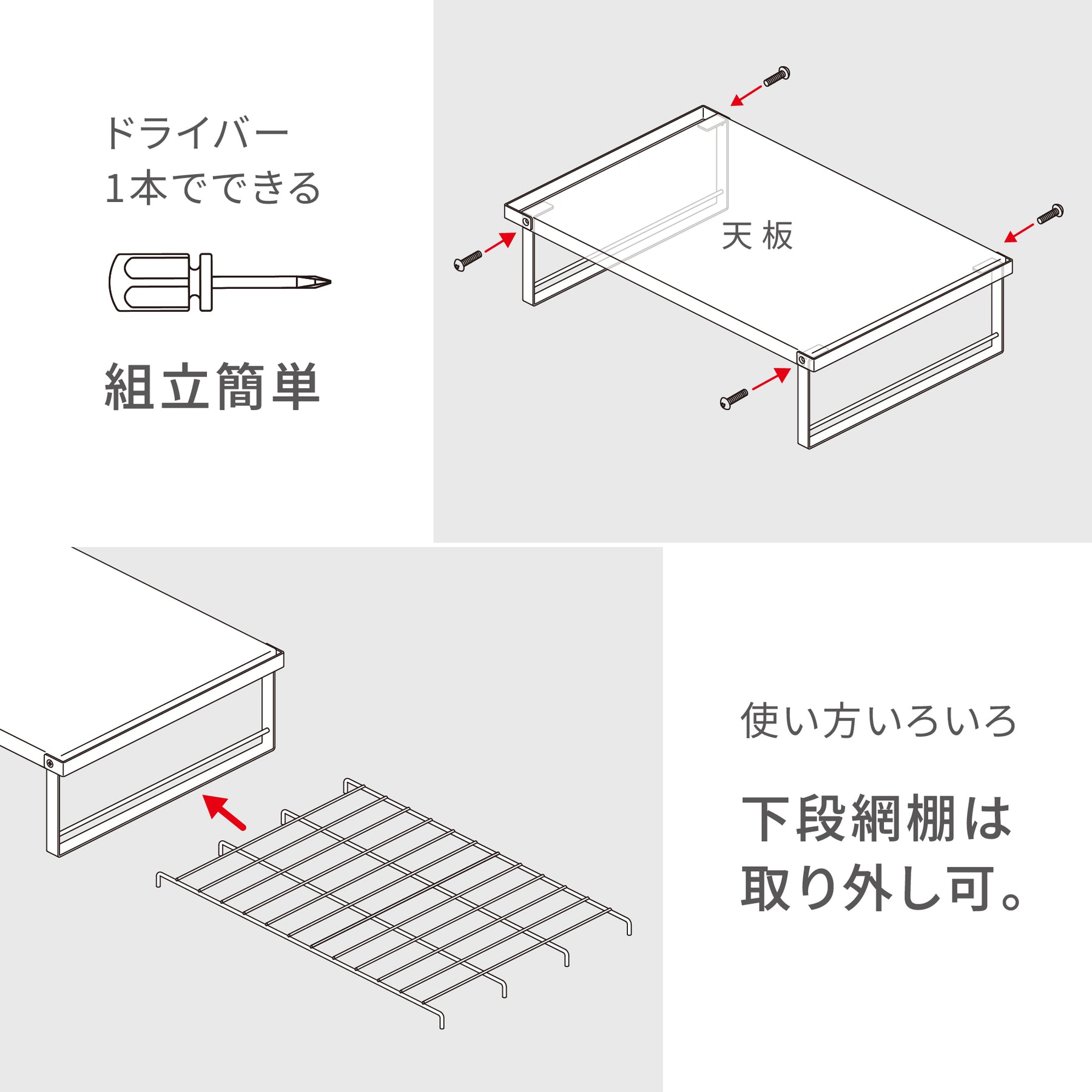 ドライバー
1本でできる

組立簡単

天板

使い方いろいろ

下段網棚は
取り外し可。