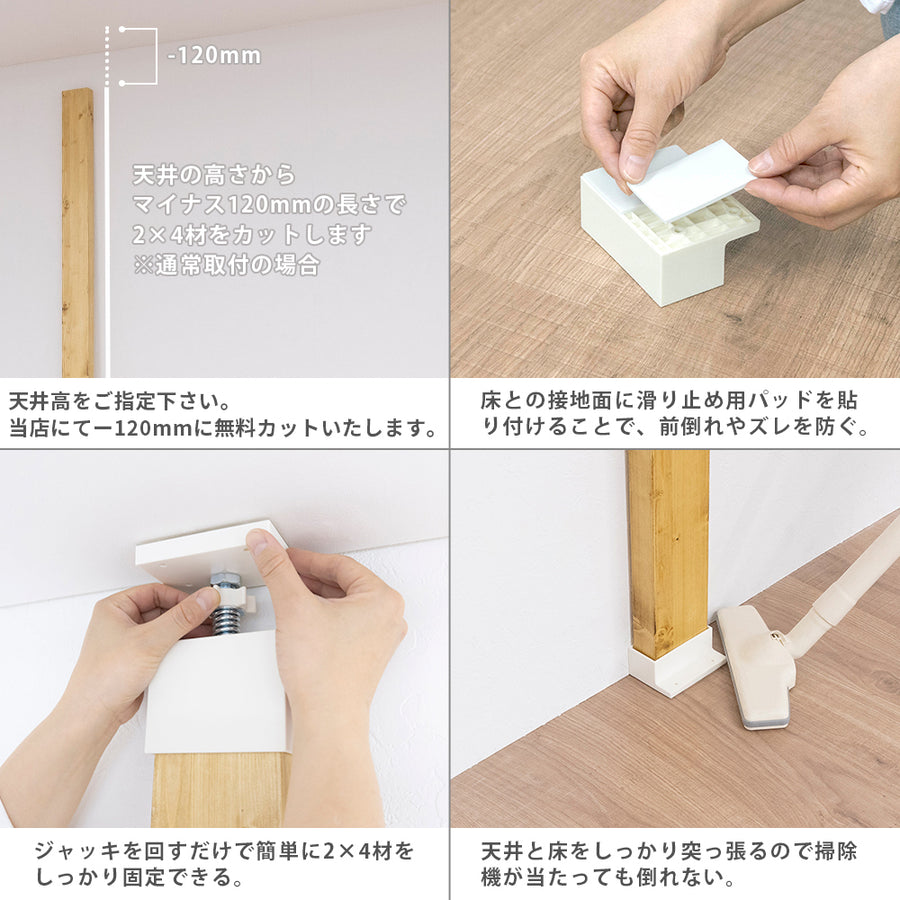 -120mm

天井の高さから
マイナス120mmの長さで
2×4材をカットします
※通常取付の場合

天井高をご指定下さい。
当店にてー120mmに無料カットいたします。

床との接地面に滑り止め用パッドを貼り付けることで、前倒れやズレを防ぐ。

ジャッキを回すだけで簡単に2×4材をしっかり固定できる。

天井と床をしっかり突っ張るので掃除機が当たっても倒れない。